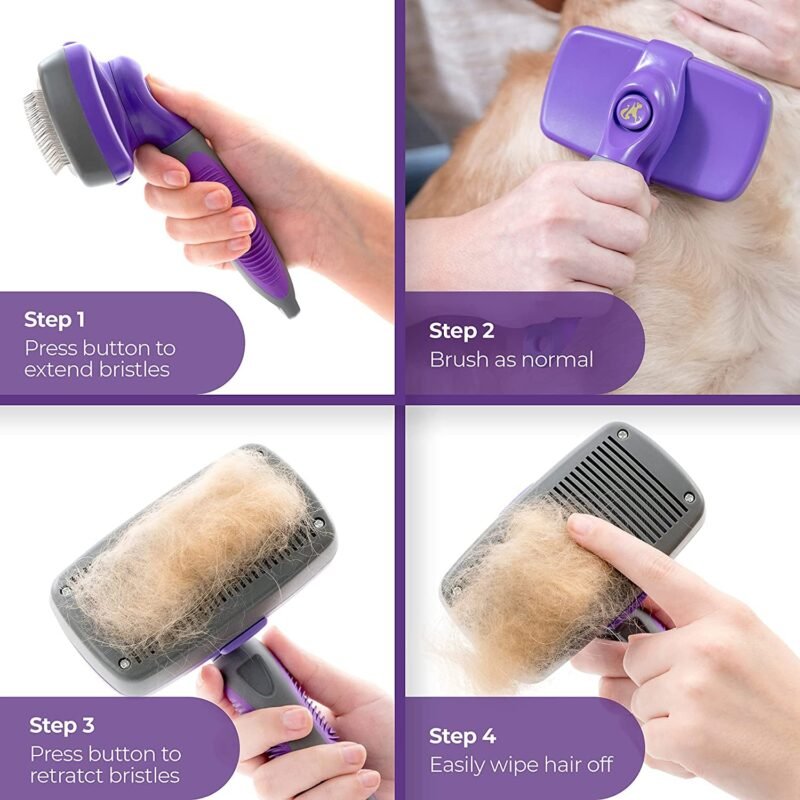 Step 1
Press button to extend bristles

Step 2
Brush as normal

Step 3
Press button to retratct bristles

Step 4
Easily wipe hair off